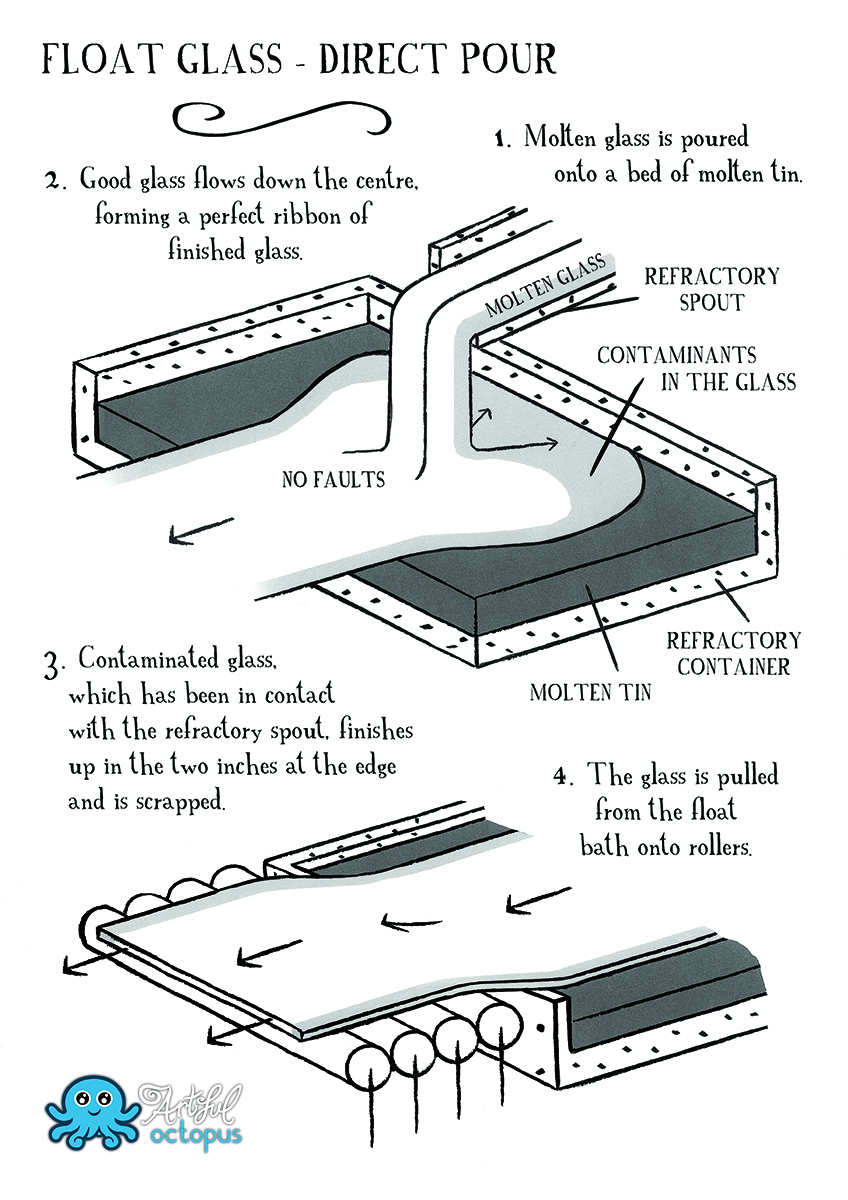 FLOAT GLASS - DIRECT POUR

1. Molten glass is poured onto a bed of molten tin.

2. Good glass flows down the centre, forming a perfect ribbon of finished glass.

MOLTEN GLASS

REFRACTORY SPOUT

CONTAMINANTS IN THE GLASS

NO FAULTS

REFRACTORY CONTAINER

MOLTEN TIN

3. Contaminated glass, which has been in contact with the refractory spout, finishes up in the two inches at the edge and is scrapped.

4. The glass is pulled from the float bath onto rollers.

Artful octopus